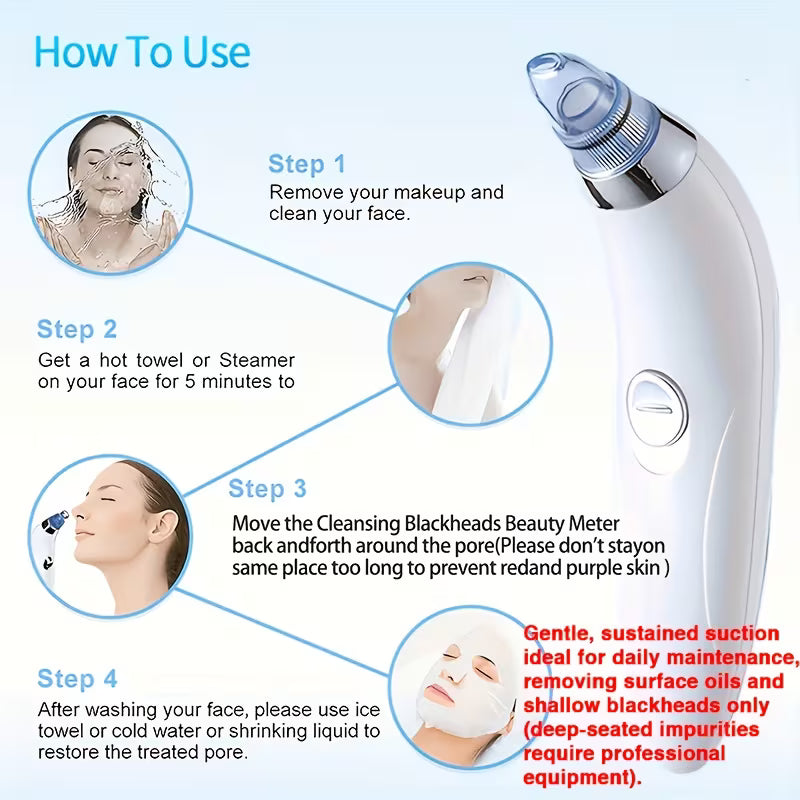 How To Use

Step 1
Remove your makeup and clean your face.

Step 2
Get a hot towel or Steamer on your face for 5 minutes to

Step 3
Move the Cleansing Blackheads Beauty Meter back andforth around the pore(Please don't stayon same place too long to prevent redand purple skin )

Step 4
After washing your face, please use ice towel or cold water or shrinking liquid to restore the treated pore.

Gentle, sustained suction ideal for daily maintenance, removing surface oils and shallow blackheads only (deep-seated impurities require professional equipment).